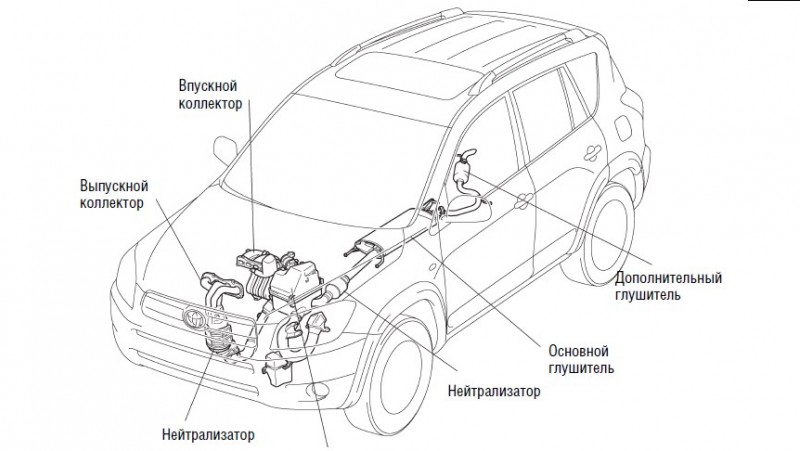 Впускной коллектор

Выпускной коллектор

Дополнительный глушитель

Основной глушитель

Нейтрализатор

Нейтрализатор